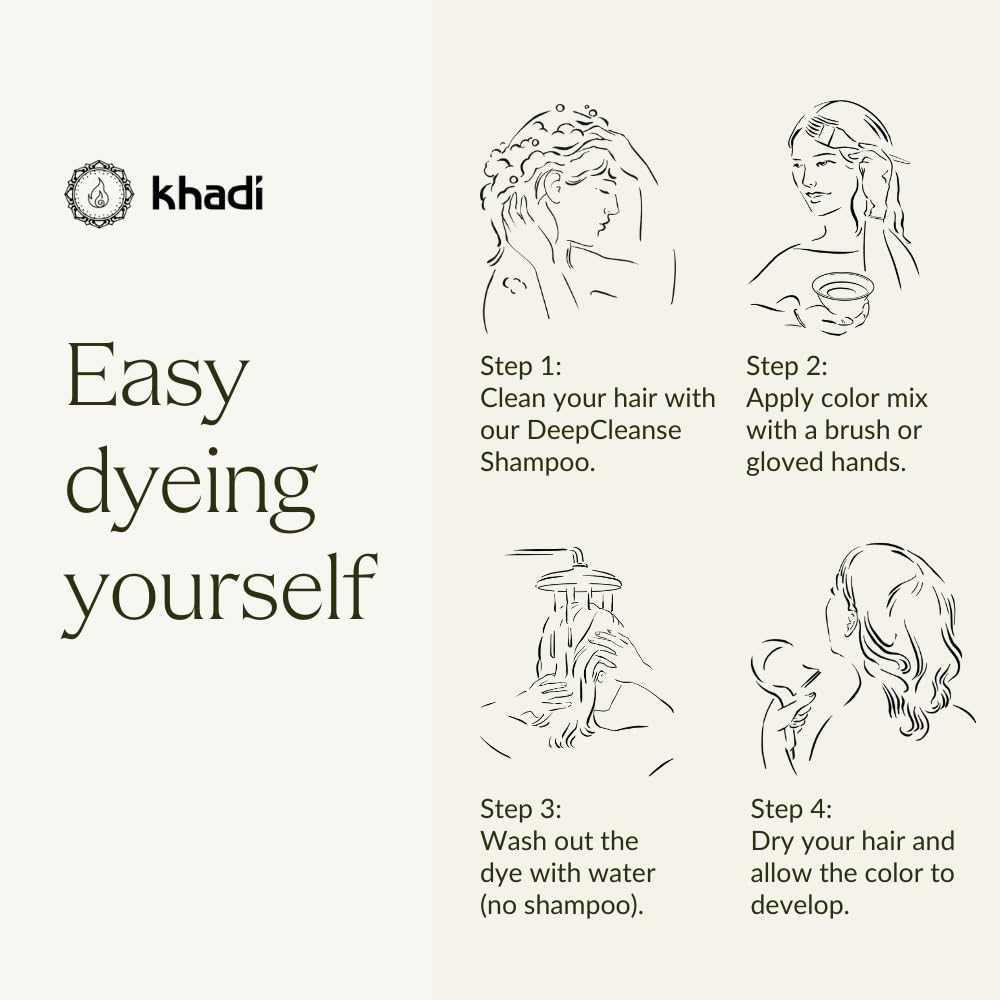 khadi

Easy dyeing yourself

Step 1:
Clean your hair with our DeepCleanse Shampoo.

Step 2:
Apply color mix with a brush or gloved hands.

Step 3:
Wash out the dye with water (no shampoo).

Step 4:
Dry your hair and allow the color to develop.